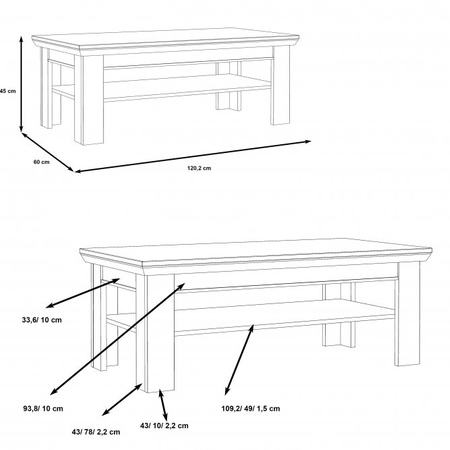 45 cm

60 cm

120,2 cm

33,6/ 10 cm

93,8/ 10 cm

43/ 78/ 2,2 cm

43/ 10/ 2,2 cm

109,2/ 49/ 1,5 cm